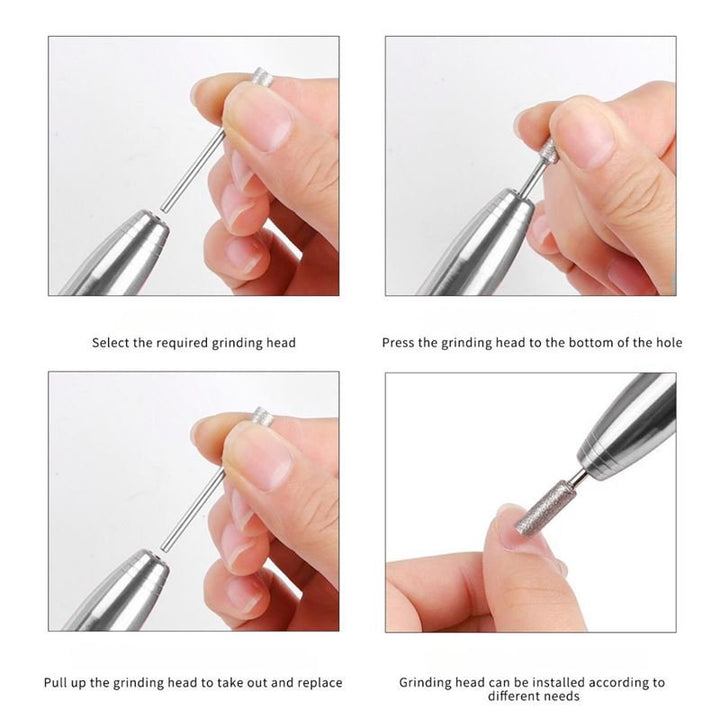 Select the required grinding head

Press the grinding head to the bottom of the hole

Pull up the grinding head to take out and replace

Grinding head can be installed according to different needs