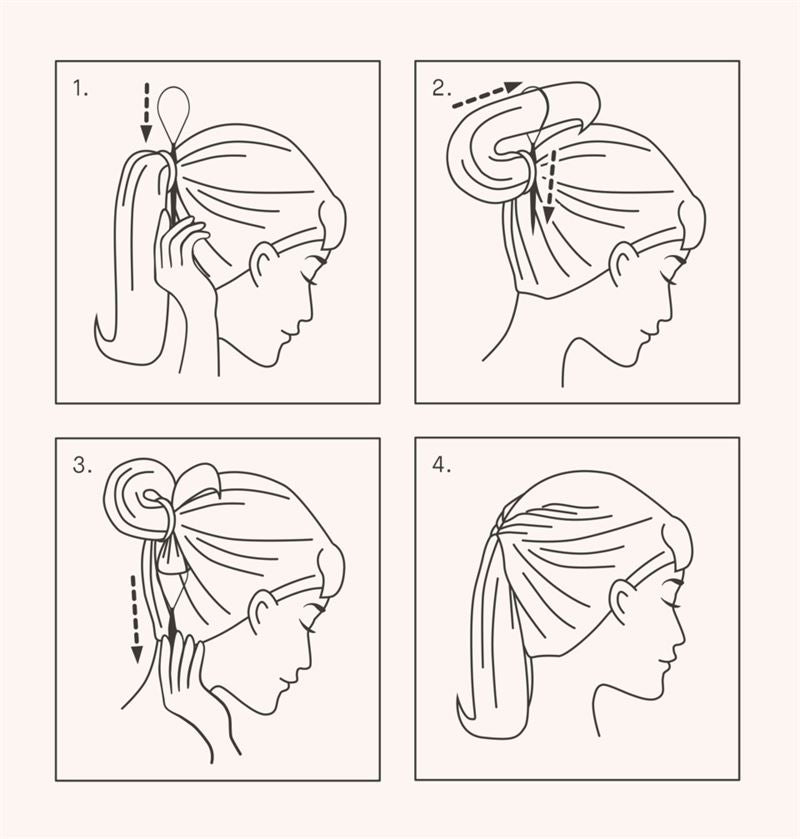 1.

2.

3.

4.