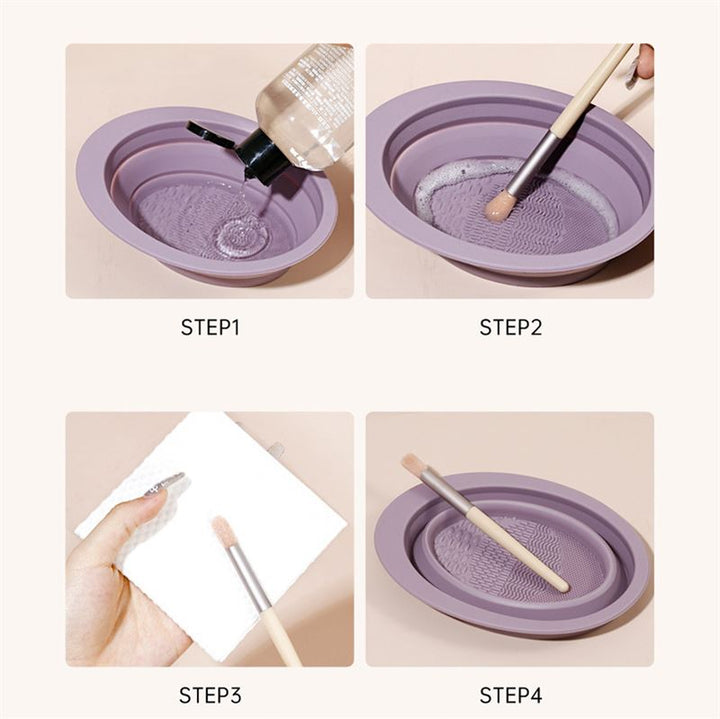 STEP1

STEP2

STEP3

STEP4